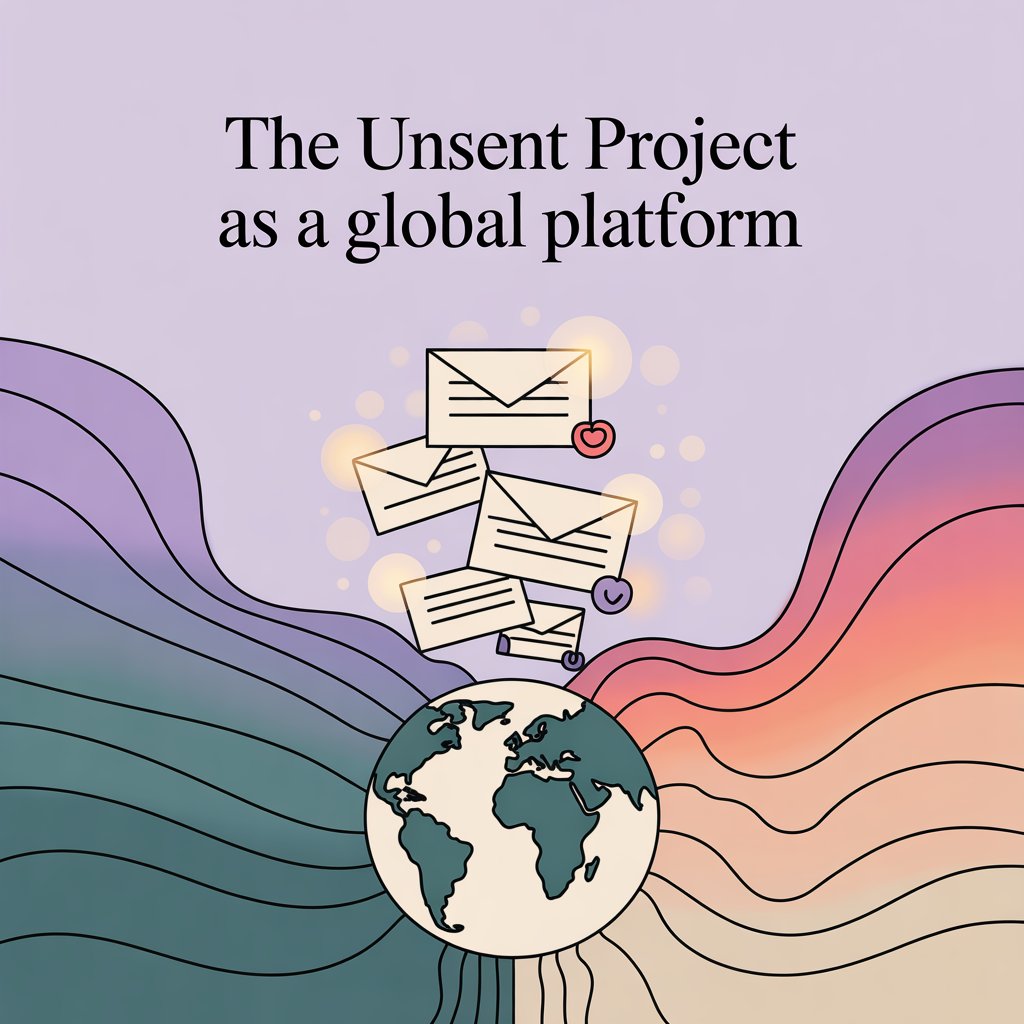 The Unsent Project as a global platform